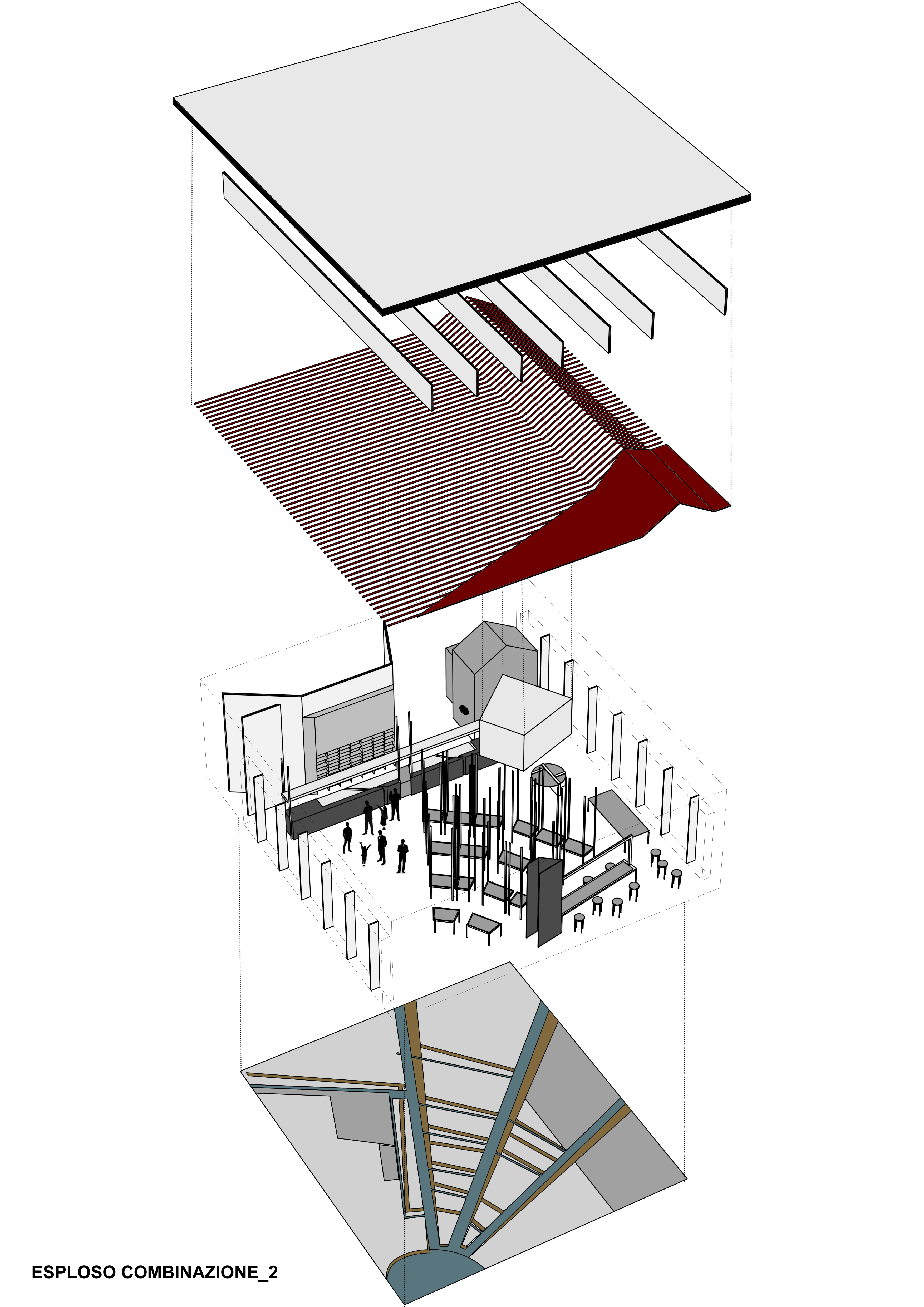 ESPLOSO COMBINAZIONE_2